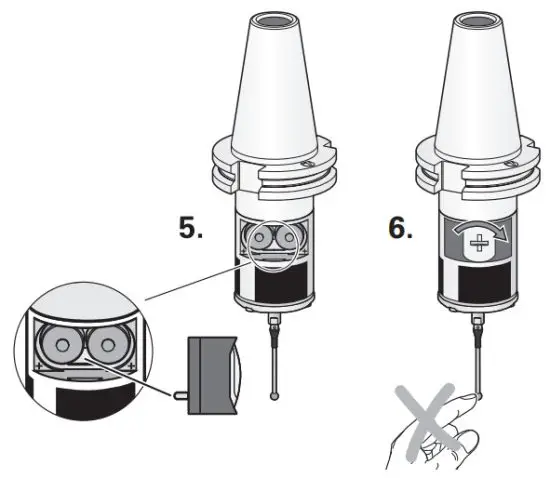 5.

6.