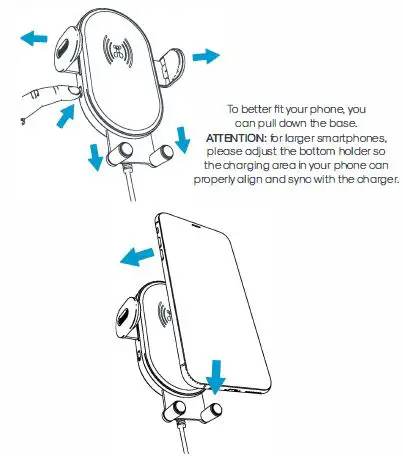 To better fit your phone, you can pull down the base.
ATTENTION: for larger smartphones, please adjust the bottom holder so the charging area in your phone can properly align and sync with the charger.