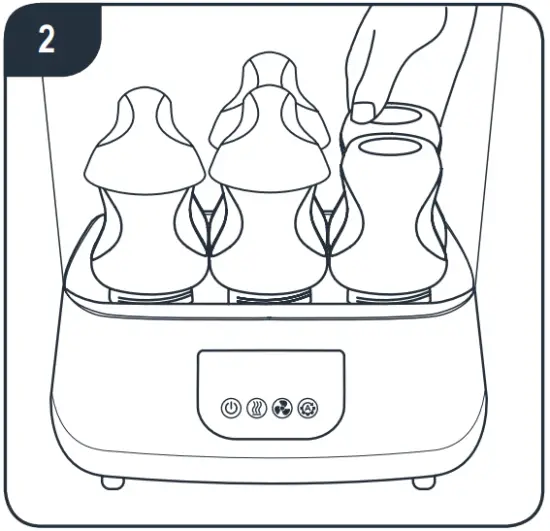 2