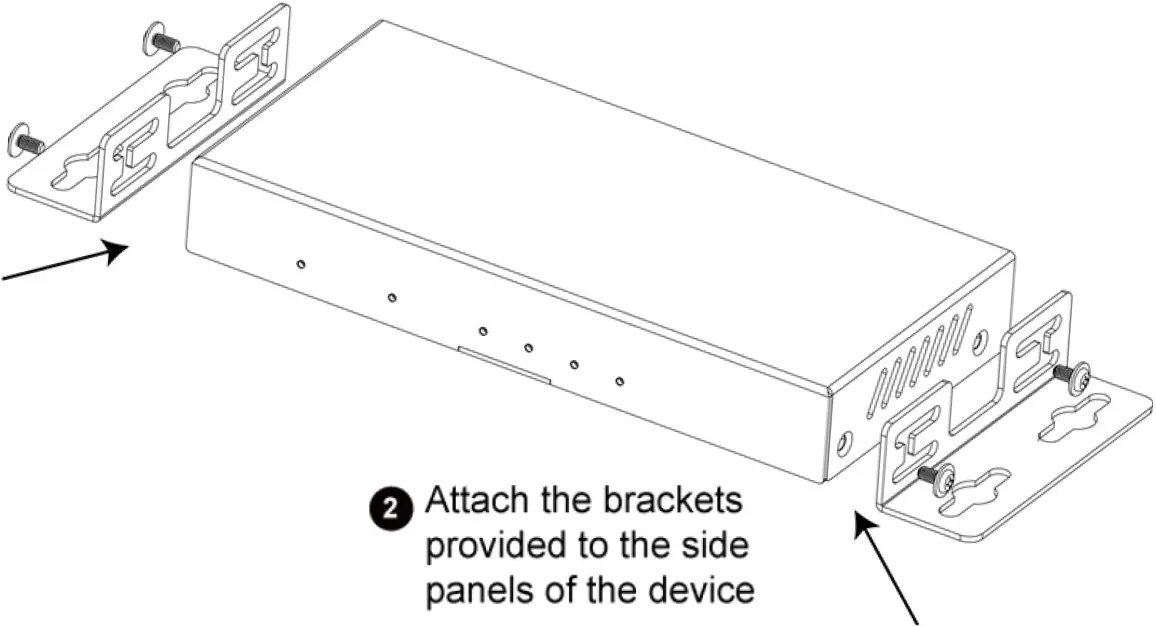 2 Attach the brackets provided to the side panels of the device