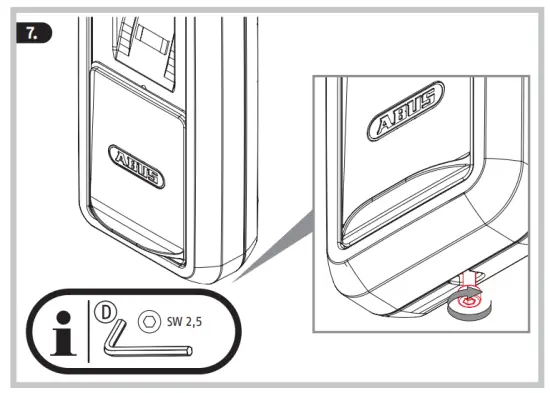 7.

ABUS

ABUS

i

D

SW 2,5