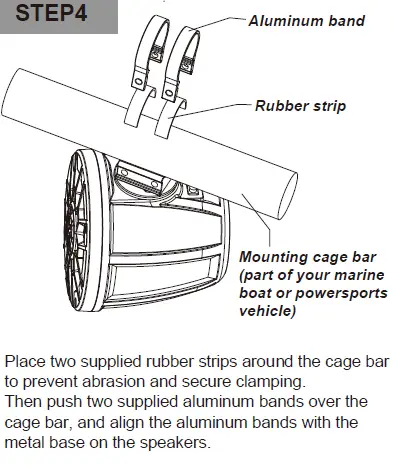 STEP4

Aluminum band

Rubber strip

Mounting cage bar (part of your marine boat or powersports vehicle)

Place two supplied rubber strips around the cage bar to prevent abrasion and secure clamping.
Then push two supplied aluminum bands over the cage bar, and align the aluminum bands with the metal base on the speakers.