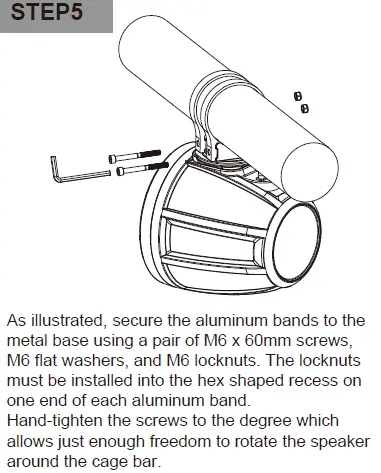 STEP5

As illustrated, secure the aluminum bands to the metal base using a pair of M6 x 60mm screws, M6 flat washers, and M6 locknuts. The locknuts must be installed into the hex shaped recess on one end of each aluminum band.
Hand-tighten the screws to the degree which allows just enough freedom to rotate the speaker around the cage bar.