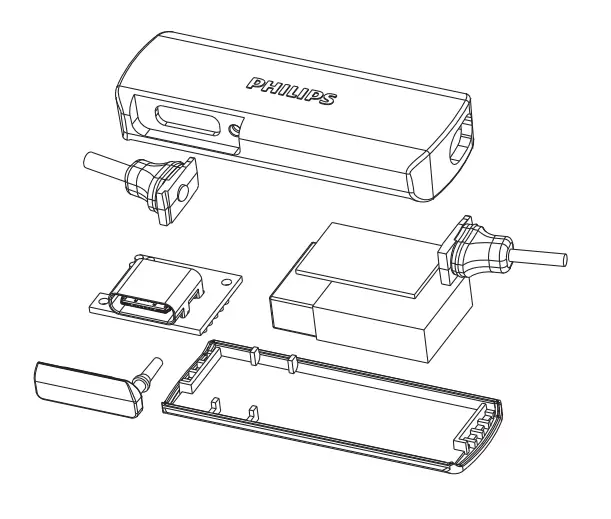 PHILIPS