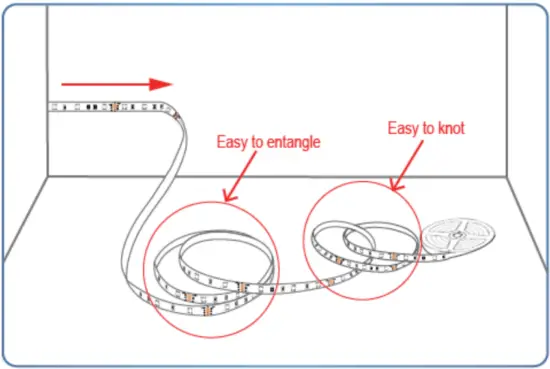 Easy to entangle

Easy to knot