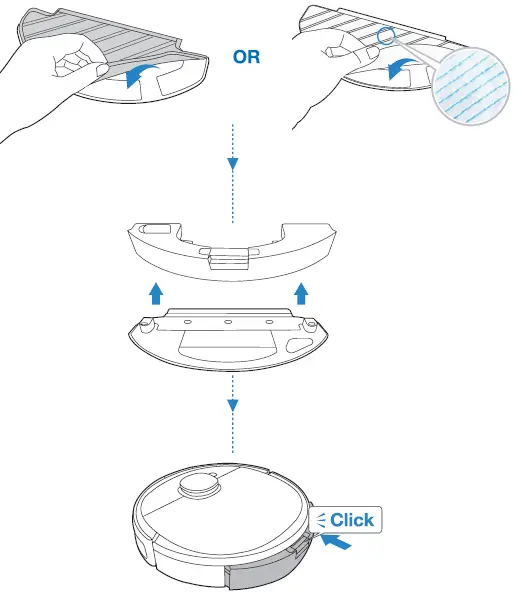 OR

Click