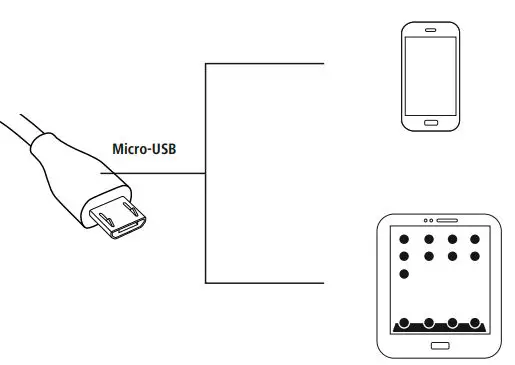 Micro-USB