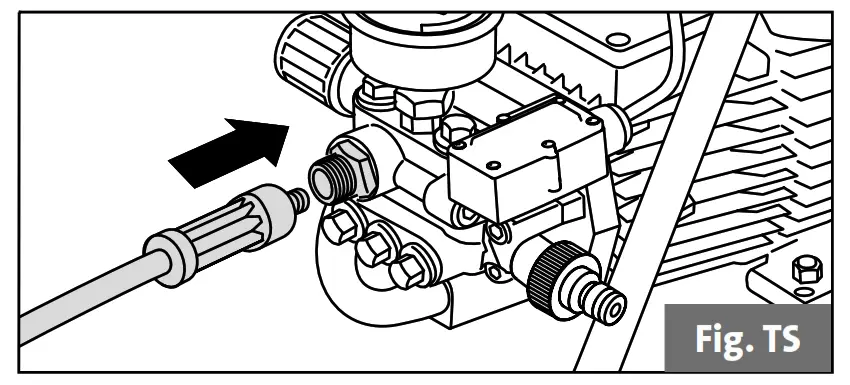 Fig. TS