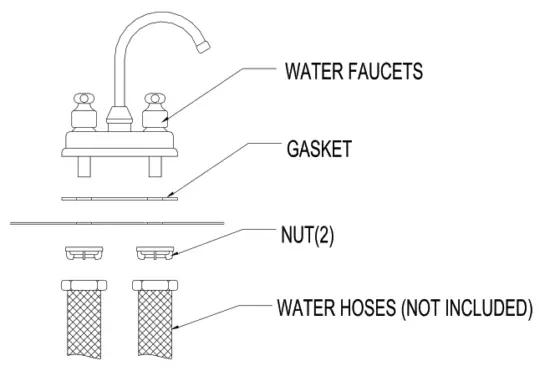 WATER FAUCETS

GASKET

NUT(2)

WATER HOSES (NOT INCLUDED)