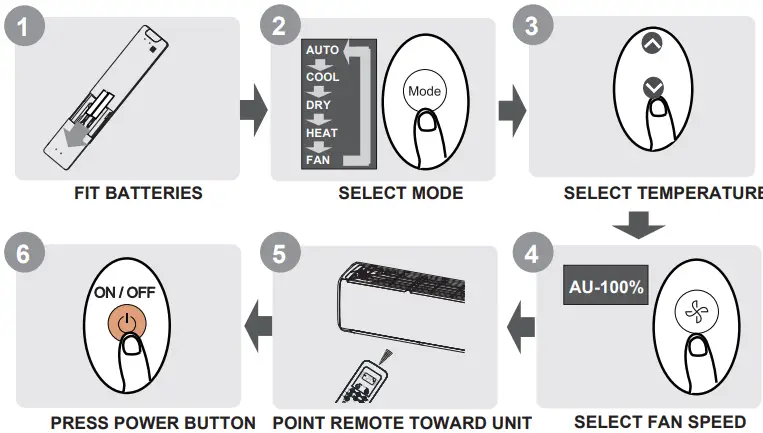 1

FIT BATTERIES

2

AUTO
COOL
DRY
HEAT
FAN

Mode

SELECT MODE

3

SELECT TEMPERATURE

4

AU-100%

SELECT FAN SPEED

5

POINT REMOTE TOWARD UNIT

6

ON / OFF

PRESS POWER BUTTON