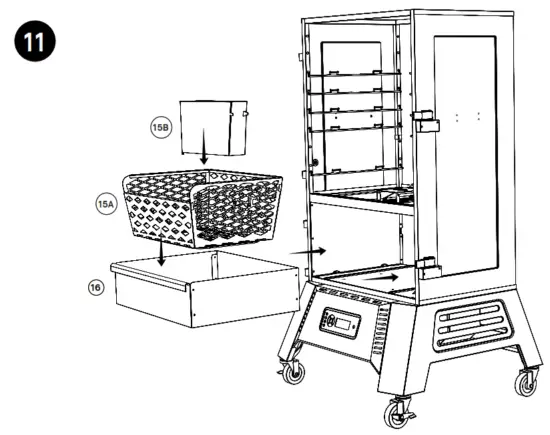 11

15B

15A

16