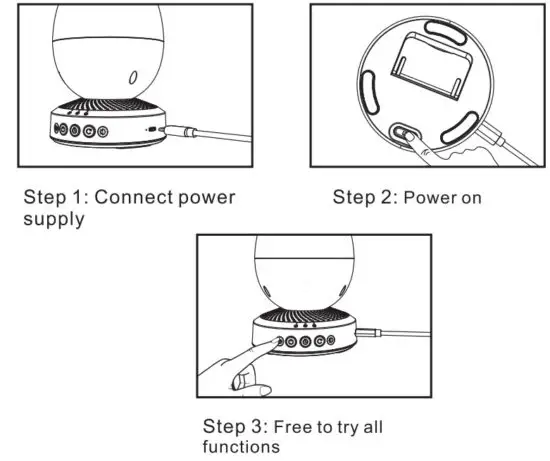 Step 1: Connect power supply

Step 2: Power on

Step 3: Free to try all functions