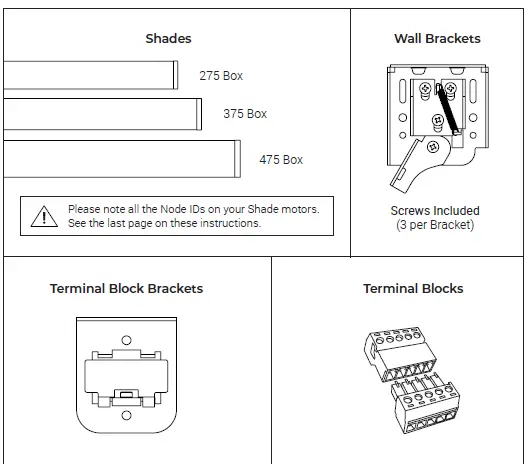 Shades

275 Box

375 Box

475 Box

Please note all the Node IDs on your Shade motors.
See the last page on these instructions.

Wall Brackets

Screws Included
(3 per Bracket)

Terminal Block Brackets

Terminal Blocks