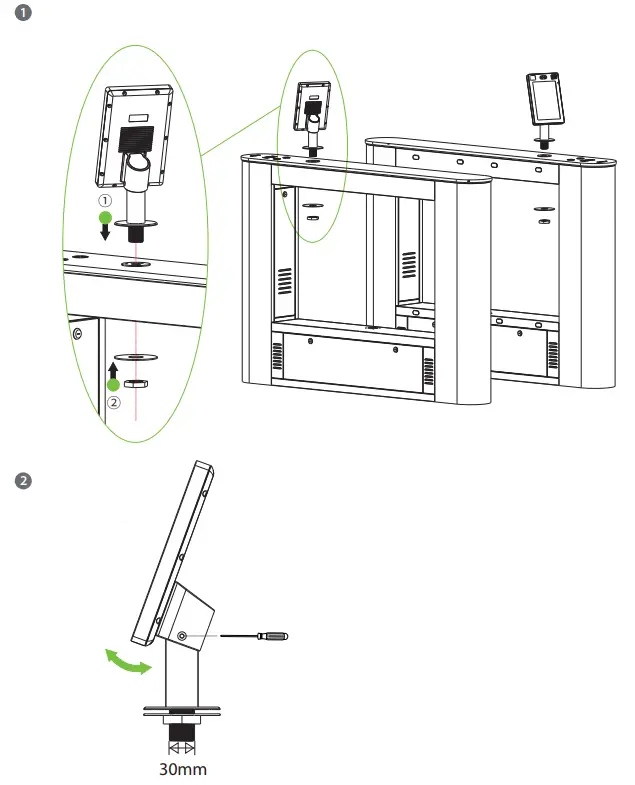 ❶

①

②

❷

30mm