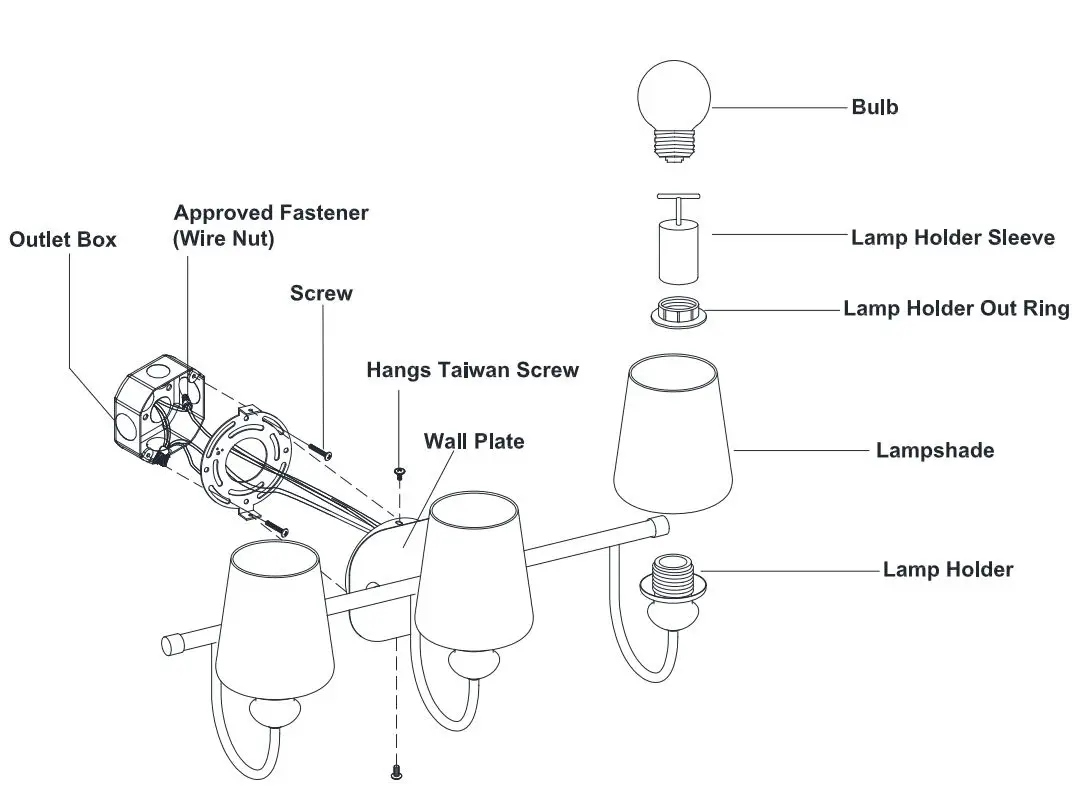 Bulb

Approved Fastener
(Wire Nut)

Outlet Box

Lamp Holder Sleeve

Screw

Lamp Holder Out Ring

Hangs Taiwan Screw

Wall Plate

Lampshade

Lamp Holder