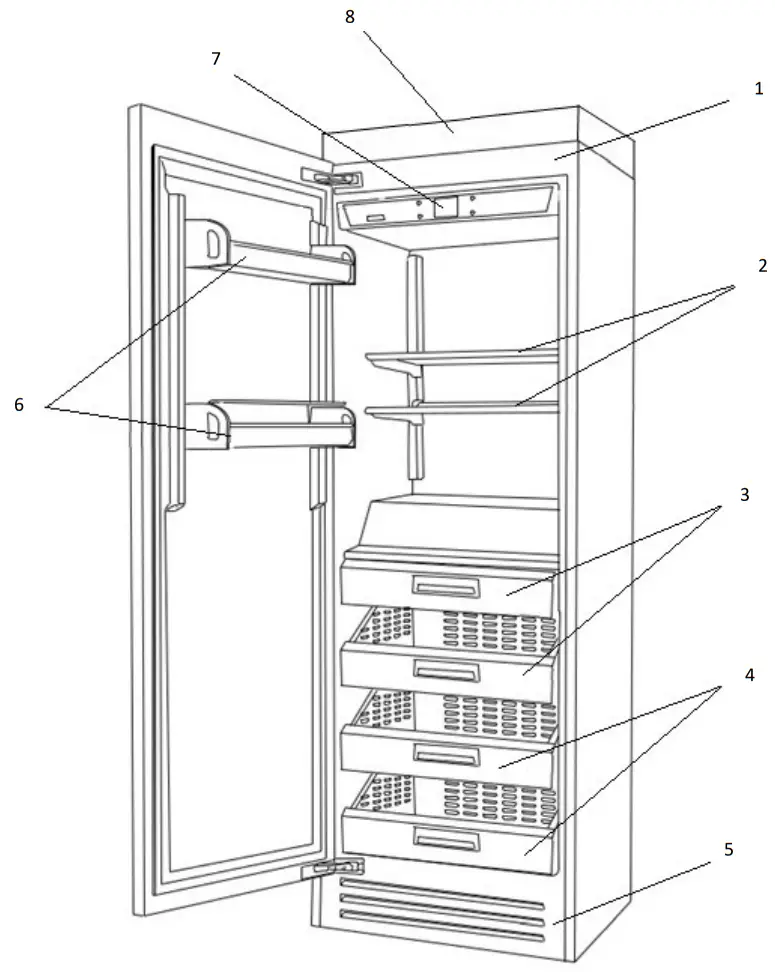 8
7
1
2
6
3
4
5