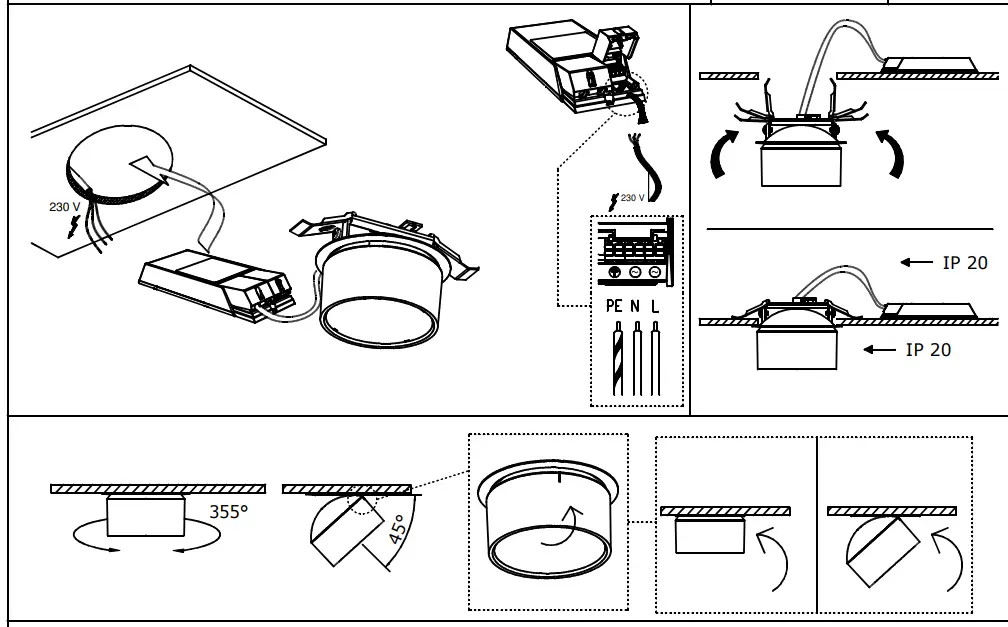 230 V

230 V

PE N L

IP 20

IP 20

355°

45°