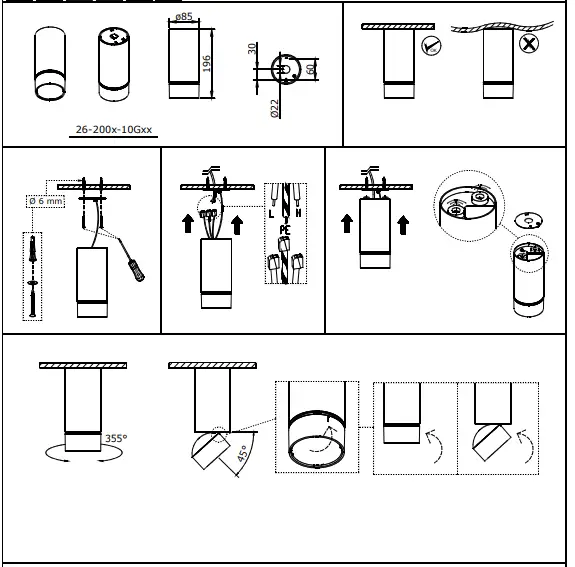 ø85

196

30

60

Ø22

26-200x-10Gxx

OK

Ø 6 mm

L

N

PE

355°

45°