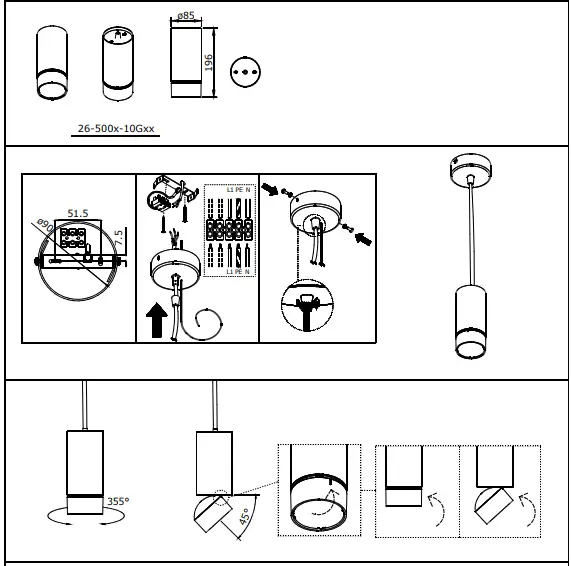 ø85
196
26-500x-10Gxx

51.5
ø90
7.5
L1 PE N
L1 PE N

355°
45°