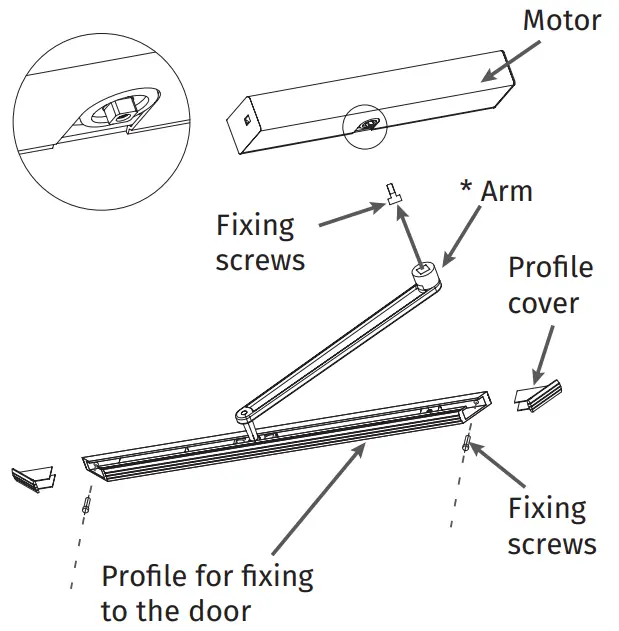 Motor

* Arm

Fixing screws

Profile cover

Fixing screws

Profile for fixing to the door