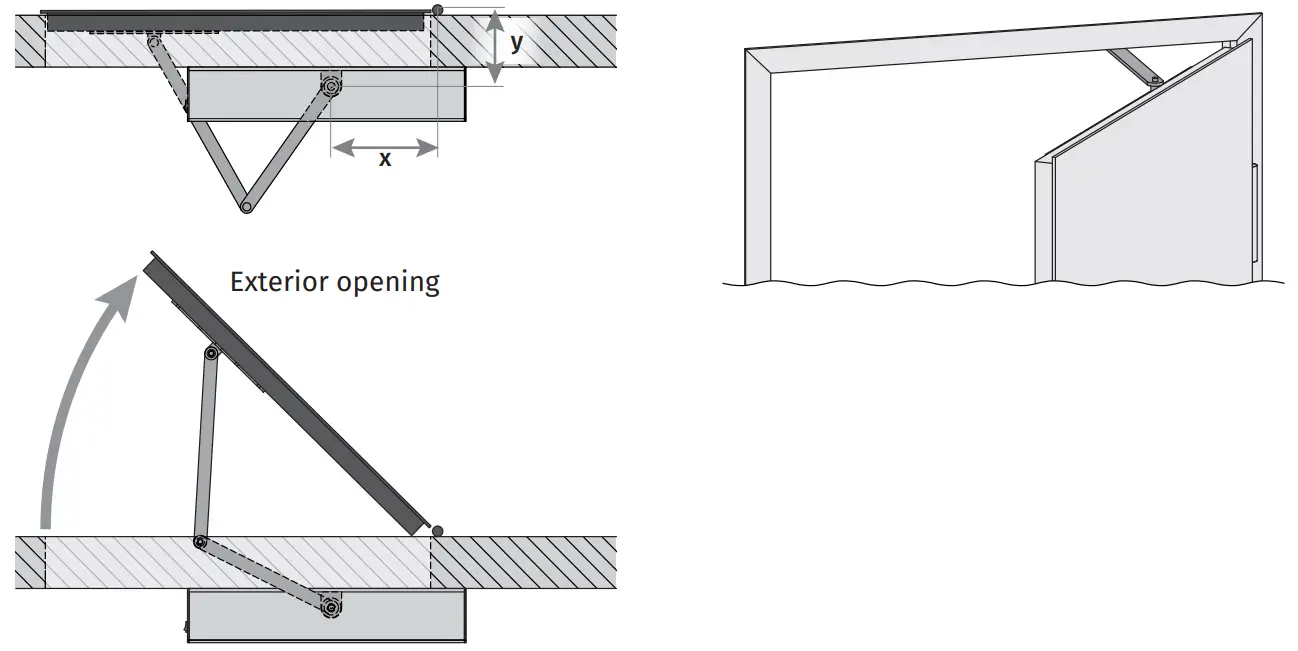 y

x

Exterior opening