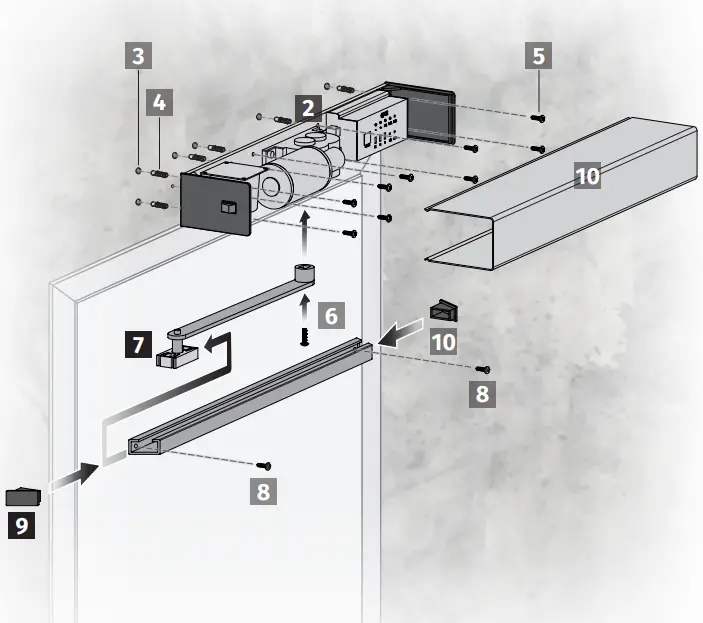 3
4
2
5
10
6
7
10
8
8
9