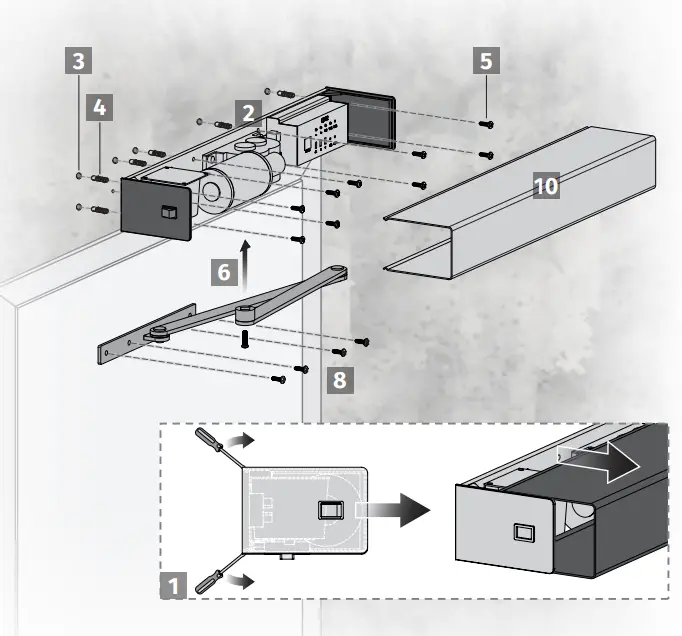 3
4
2
5
10
6
8
1