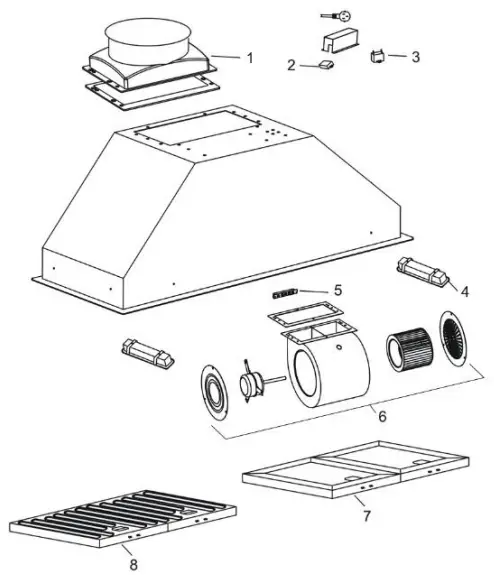 1
2
3
4
5
6
7
8