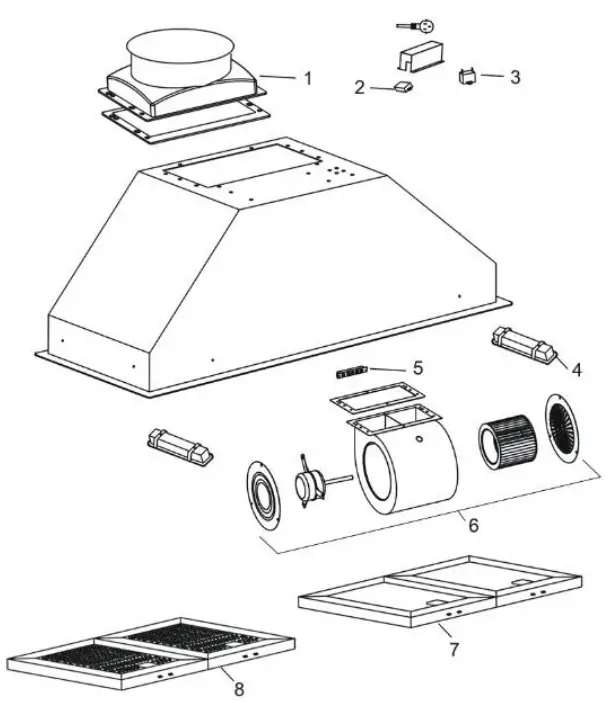 1
2
3
4
5
6
7
8