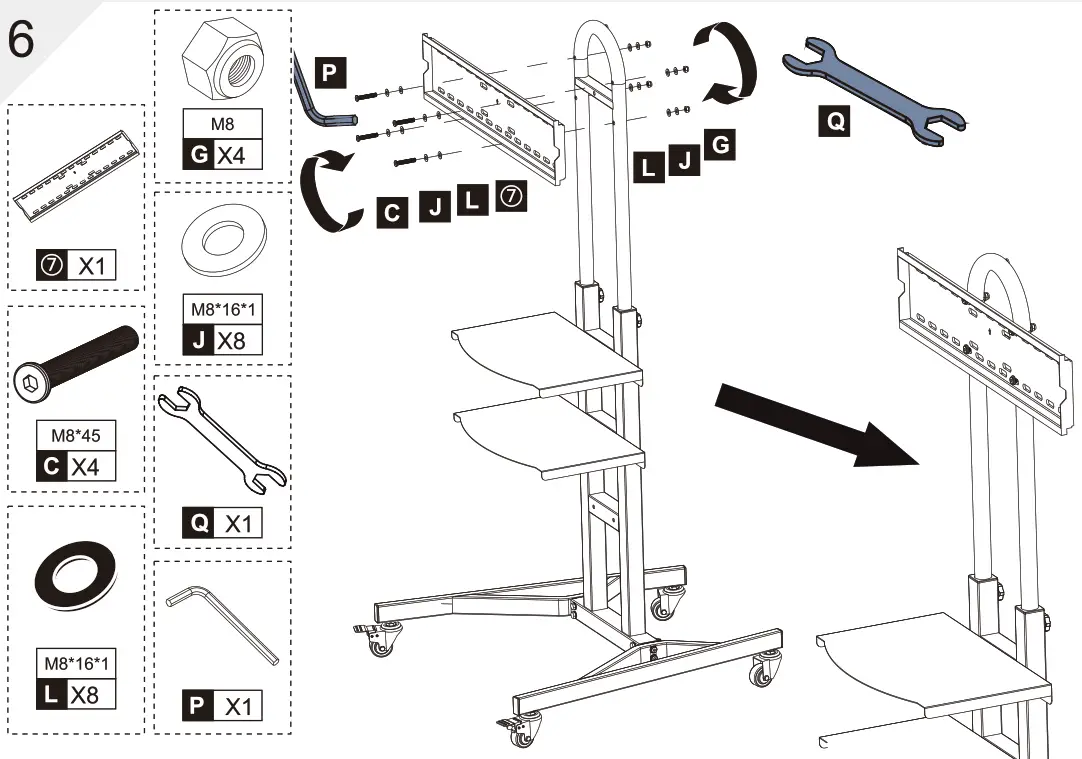 6

⑦ X1

M8*45
C X4

M8*16*1
L X8

M8
G X4

M8*16*1
J X8

Q X1

P X1

P

C J L ⑦

L J G

Q