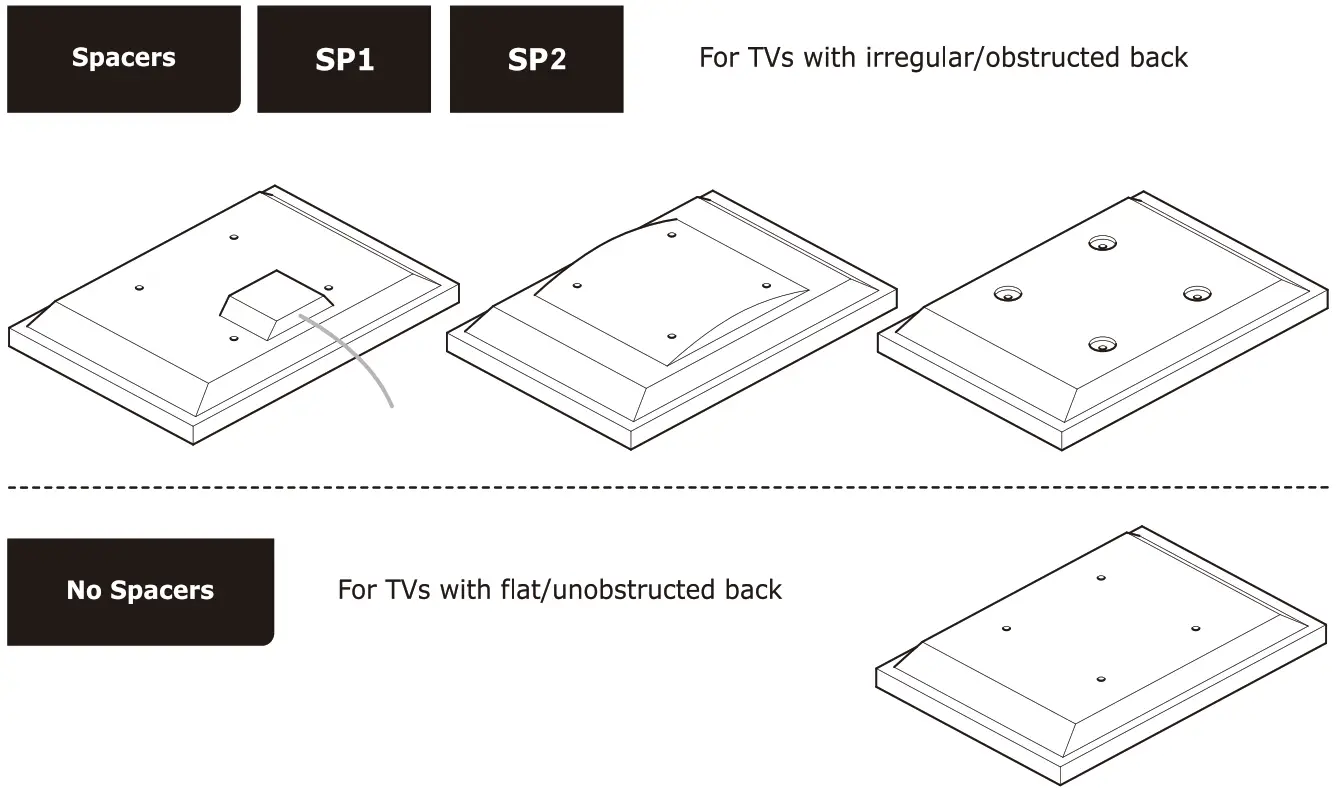 Spacers

SP1

SP2

For TVs with irregular/obstructed back

No Spacers

For TVs with flat/unobstructed back