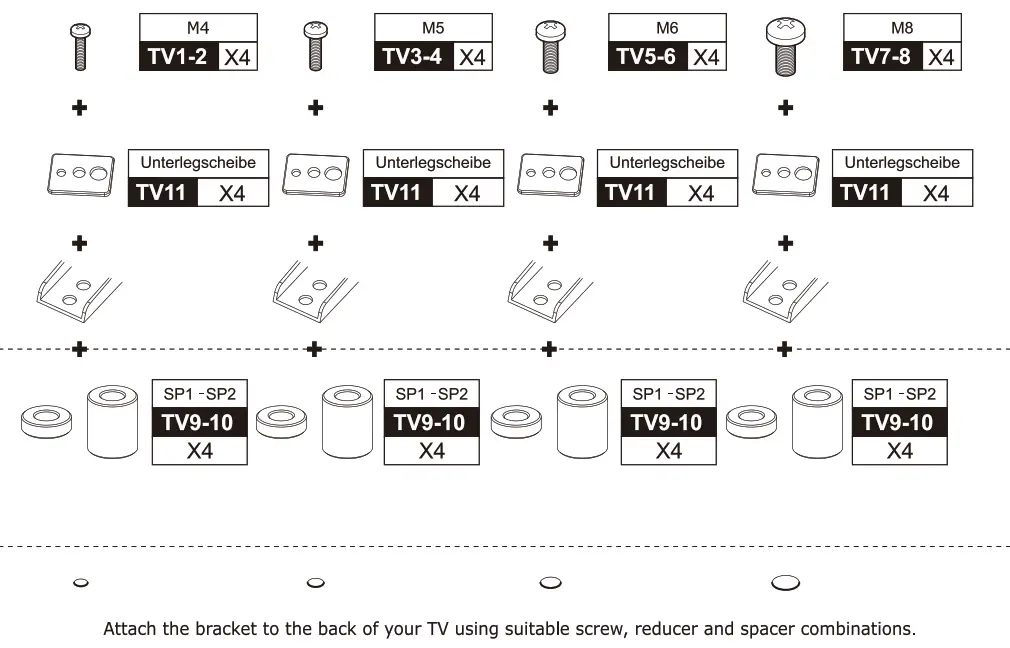 M4
TV1-2 X4

M5
TV3-4 X4

M6
TV5-6 X4

M8
TV7-8 X4

+ + + +

Unterlegscheibe
TV11 X4

Unterlegscheibe
TV11 X4

Unterlegscheibe
TV11 X4

Unterlegscheibe
TV11 X4

+ + + +

+ + + +

SP1 - SP2
TV9-10
X4

SP1 - SP2
TV9-10
X4

SP1 - SP2
TV9-10
X4

SP1 - SP2
TV9-10
X4

Attach the bracket to the back of your TV using suitable screw, reducer and spacer combinations.