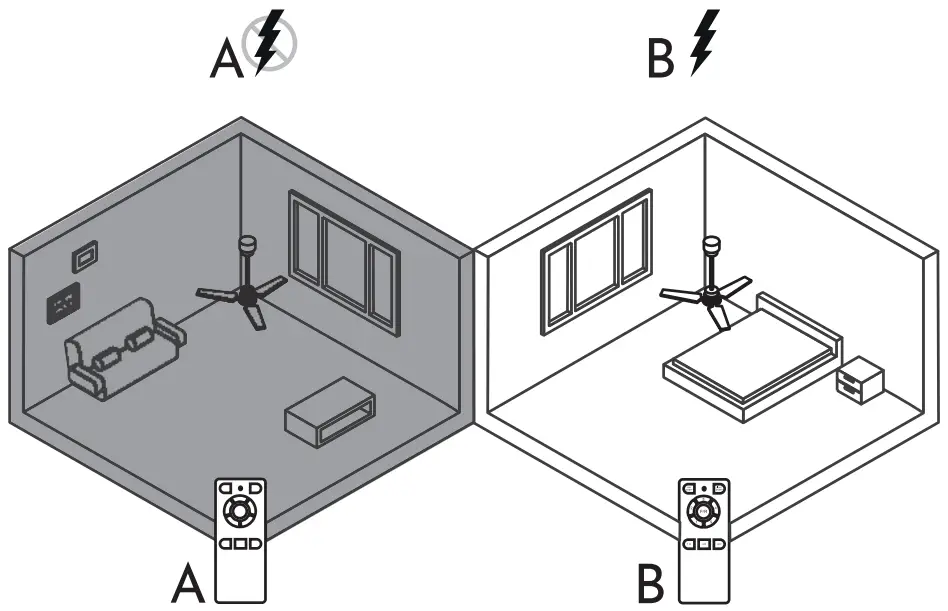 A

B

A

B