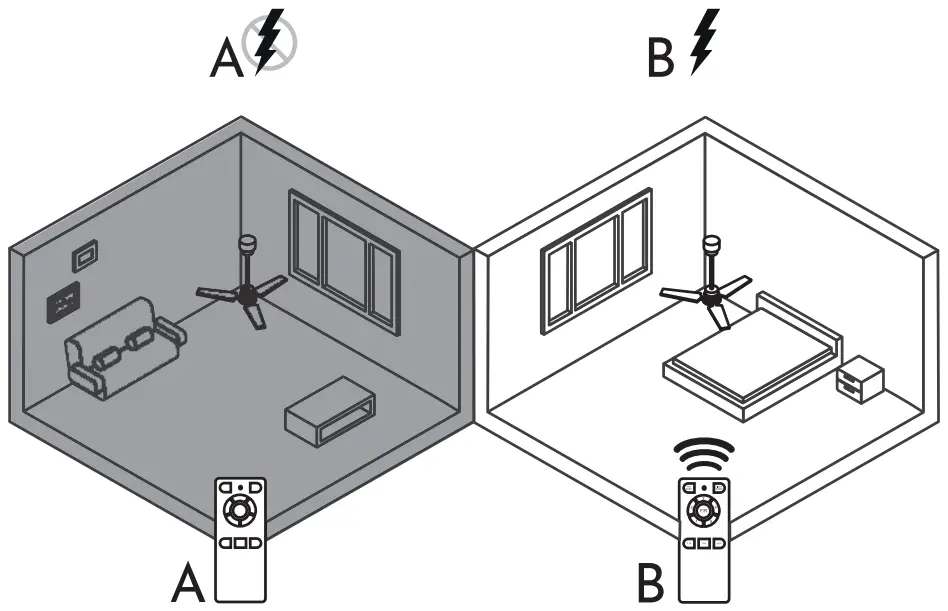 A

B

A

B