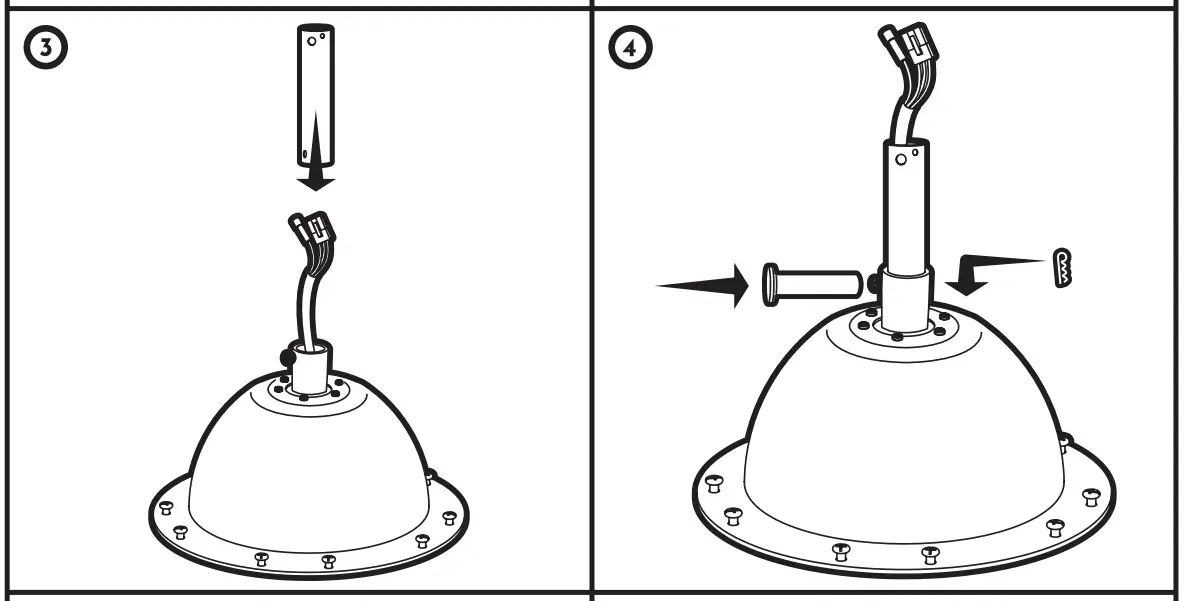 3

4