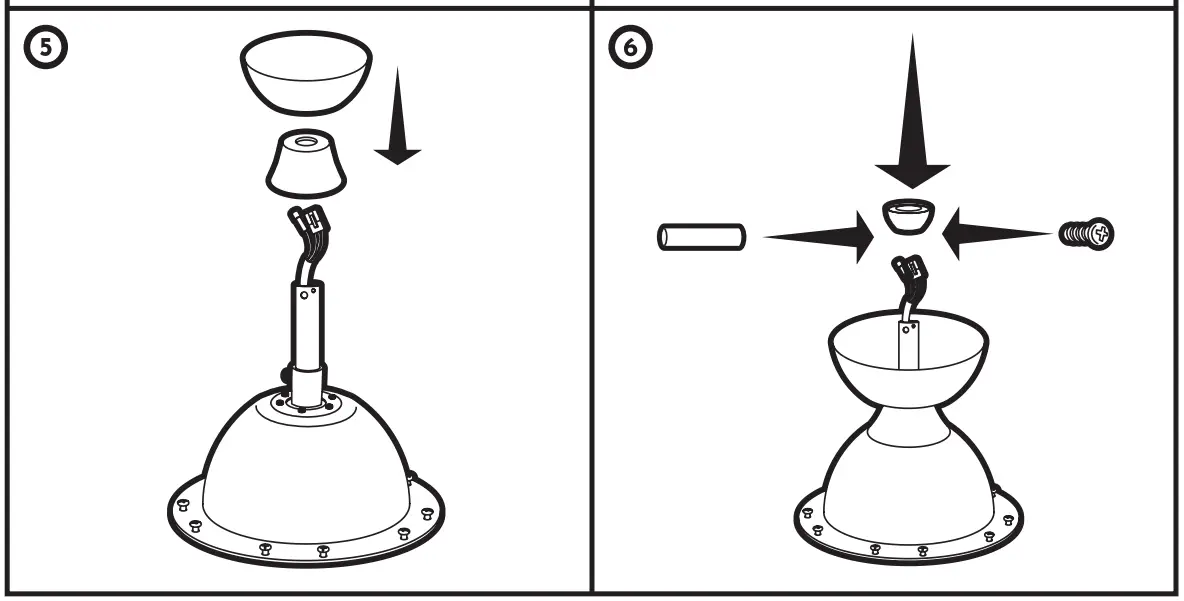 5

6