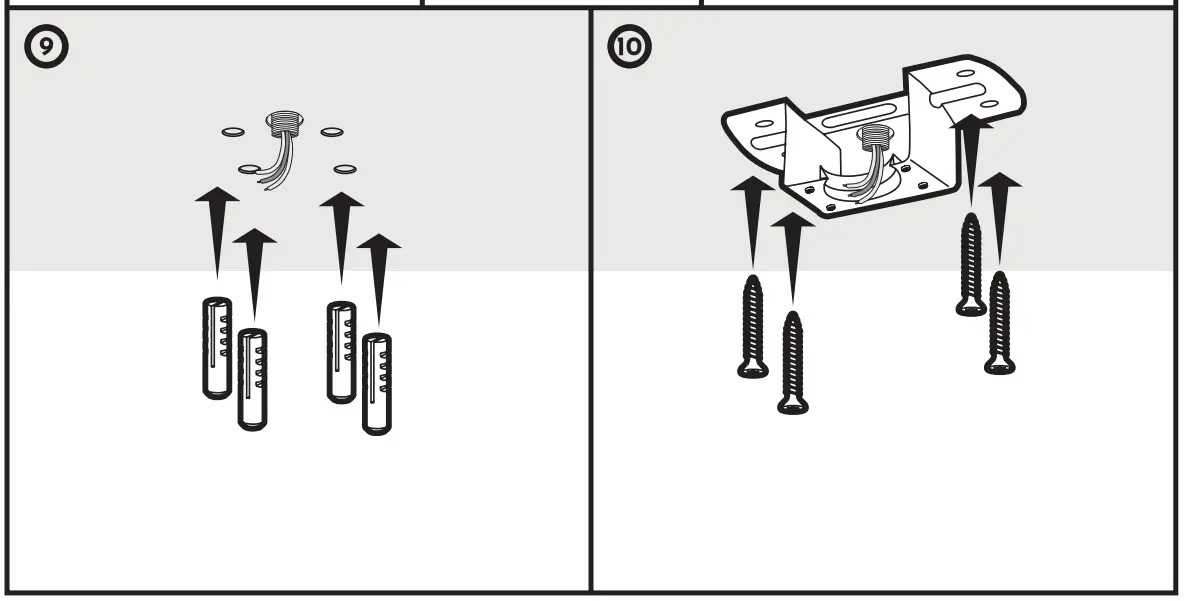 9

10