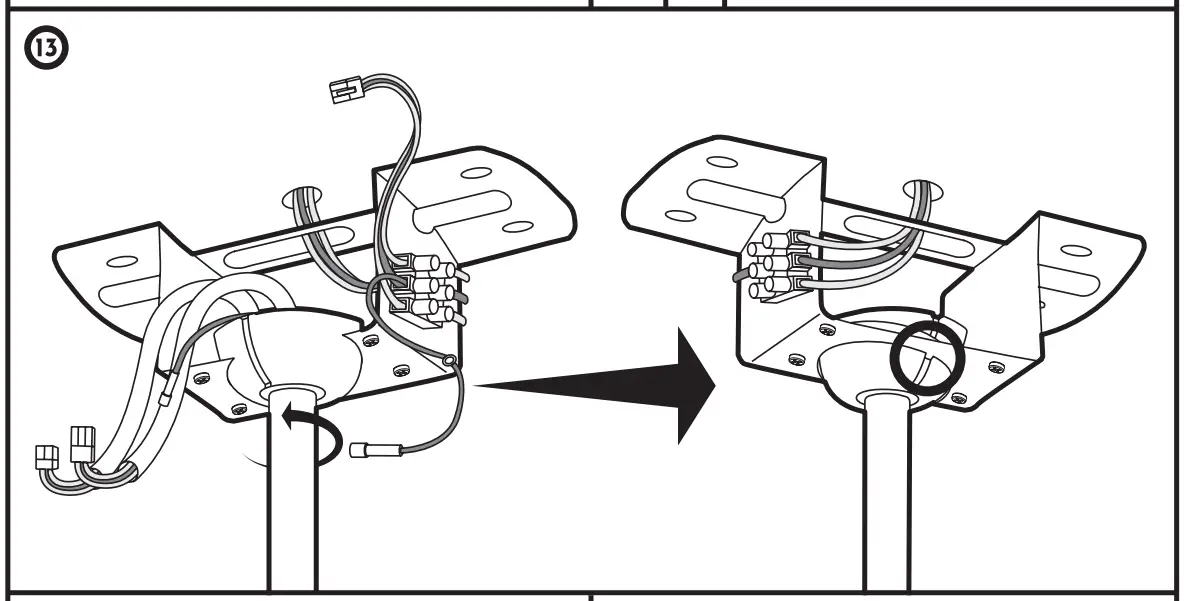 13