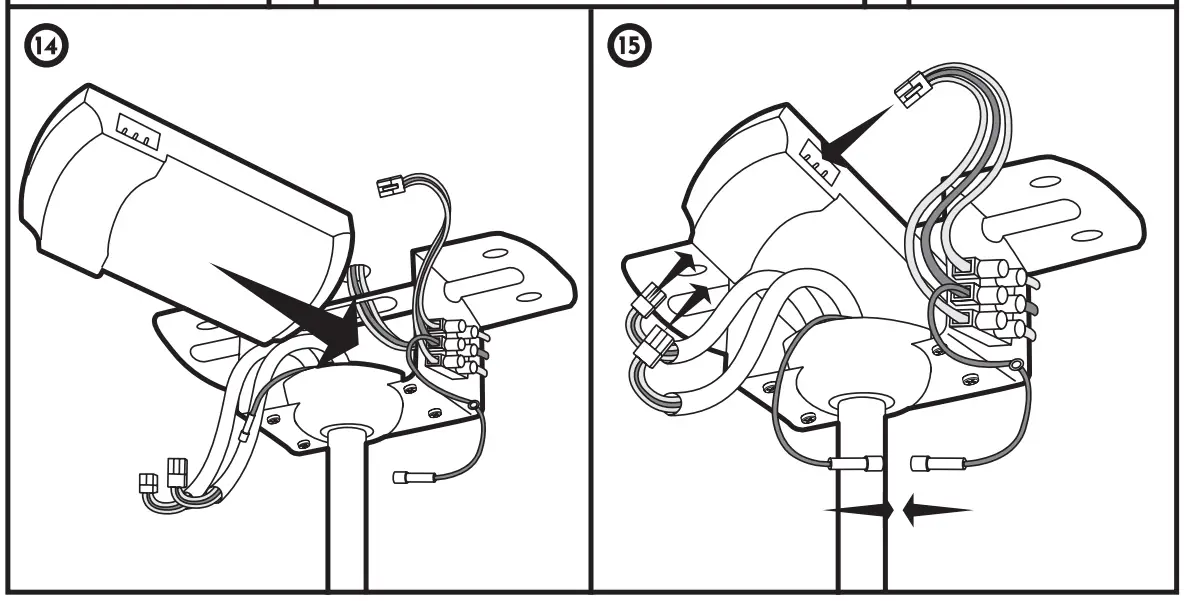 14

15