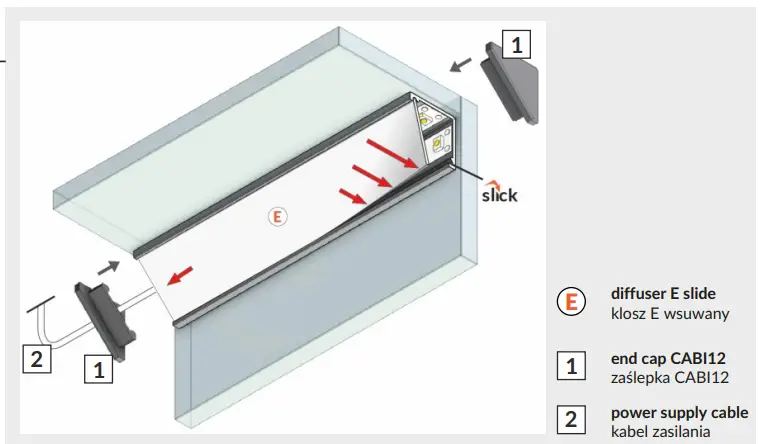 1

slick

E

2

1

E diffuser E slide
klosz E wsuwany

1 end cap CABI12
zaślepka CABI12

2 power supply cable
kabel zasilania