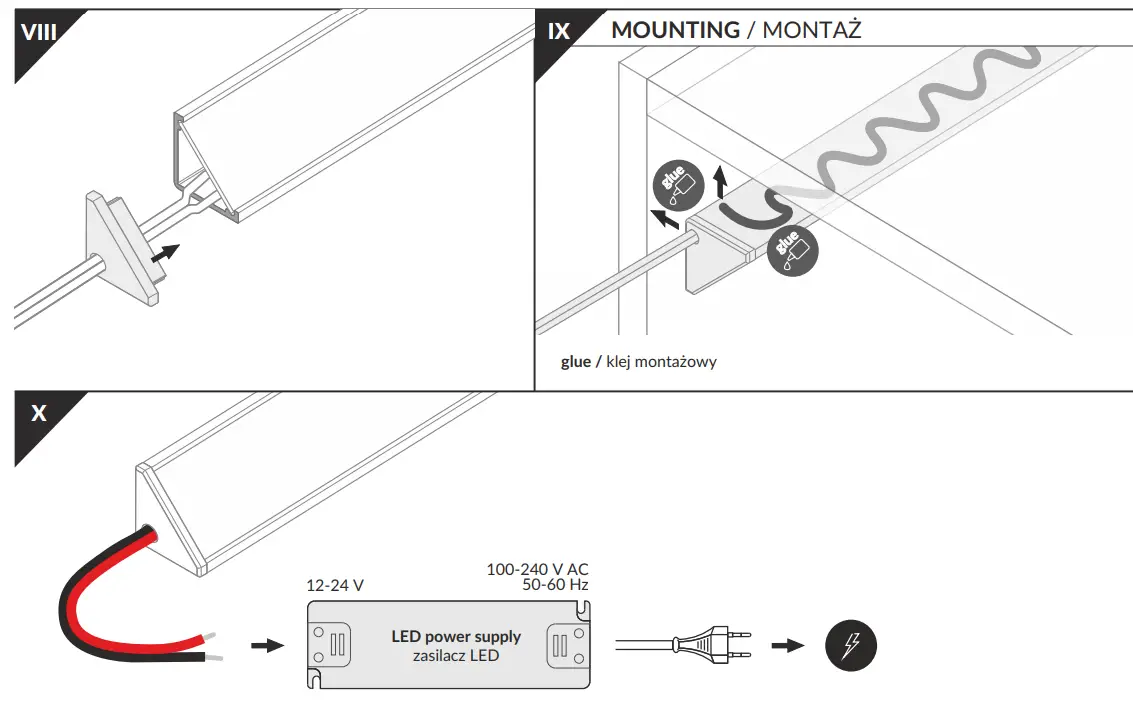 VIII

IX

MOUNTING / MONTAŻ

glue

glue

glue / klej montażowy

X

12-24 V

100-240 V AC
50-60 Hz

LED power supply
zasilacz LED