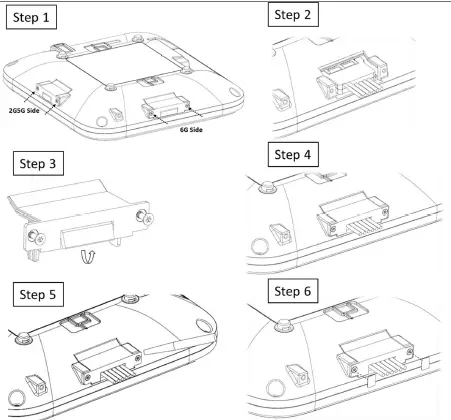 Step 1

2G5G Side

6G Side

Step 2

Step 3

Step 4

Step 5

Step 6