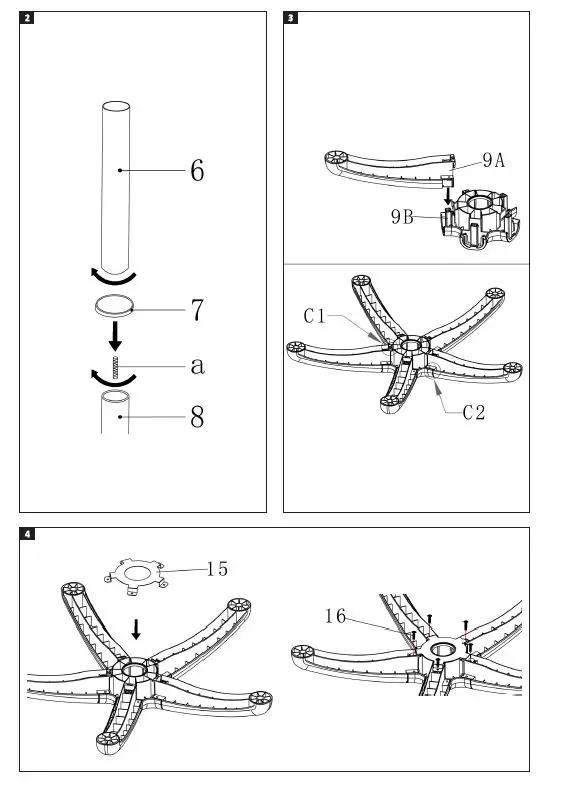 2

6

7

a

8

3

9A

9B

C1

C2

4

15

16