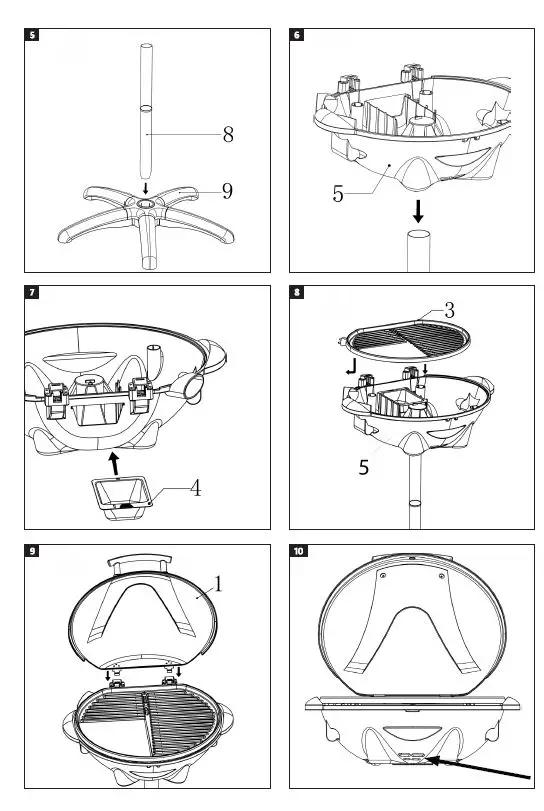 5
8
9

6
5

7
4

8
3
5

9
1

10