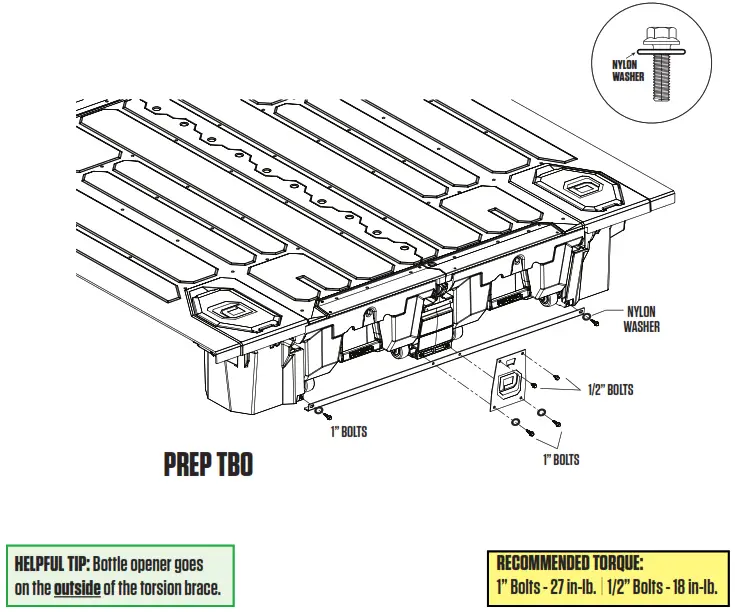 NYLON WASHER

NYLON WASHER

1/2" BOLTS

1" BOLTS

1" BOLTS

PREP TBO

HELPFUL TIP: Bottle opener goes on the outside of the torsion brace.

RECOMMENDED TORQUE:
1" Bolts - 27 in-lb. | 1/2" Bolts - 18 in-lb.