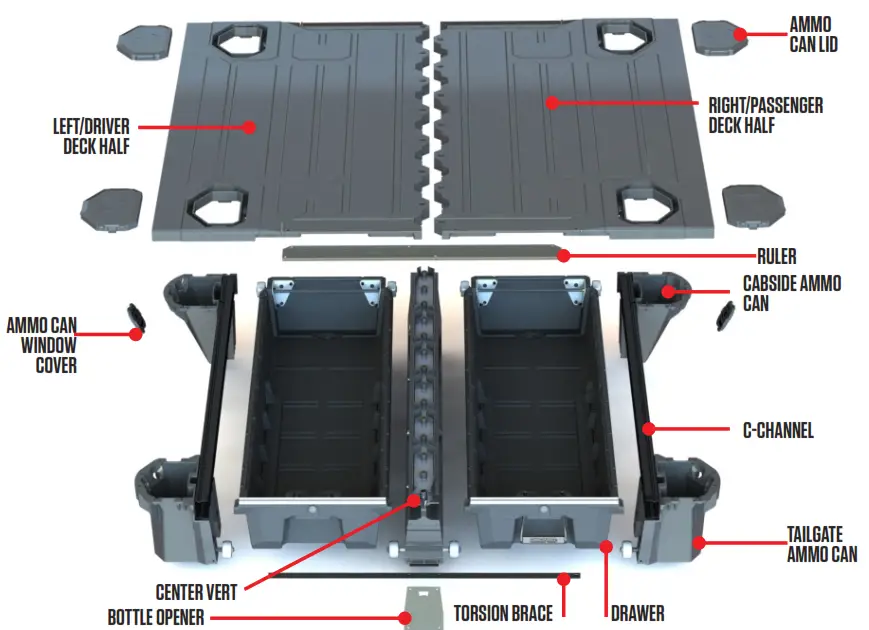 AMMO CAN LID

LEFT/DRIVER DECK HALF

RIGHT/PASSENGER DECK HALF

RULER

CABSIDE AMMO CAN

AMMO CAN WINDOW COVER

C-CHANNEL

TAILGATE AMMO CAN

CENTER VERT

BOTTLE OPENER

TORSION BRACE

DRAWER