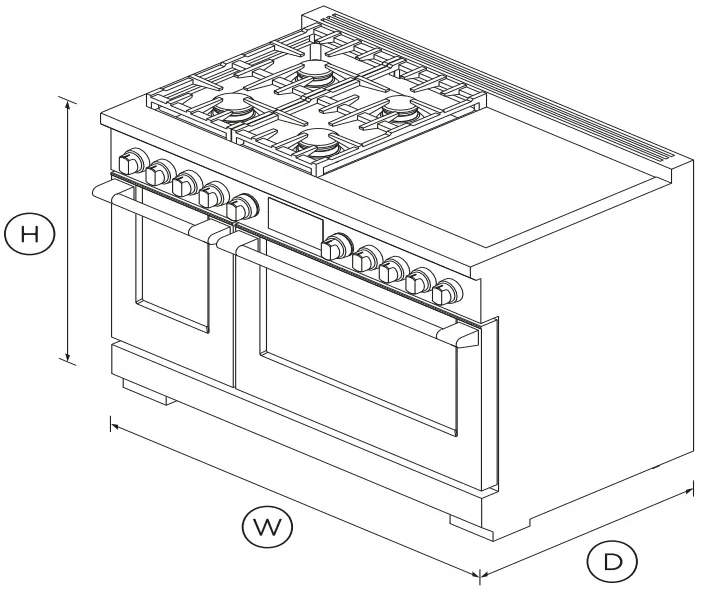 H

W

D