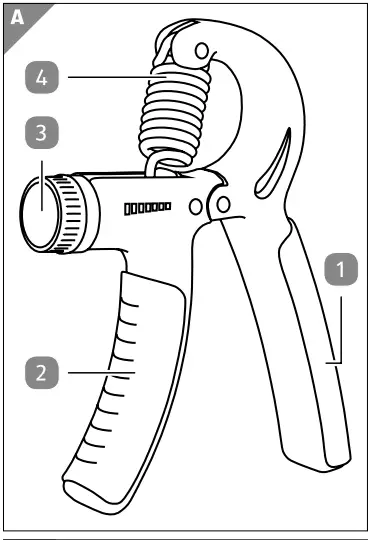 A

4

3

1

2