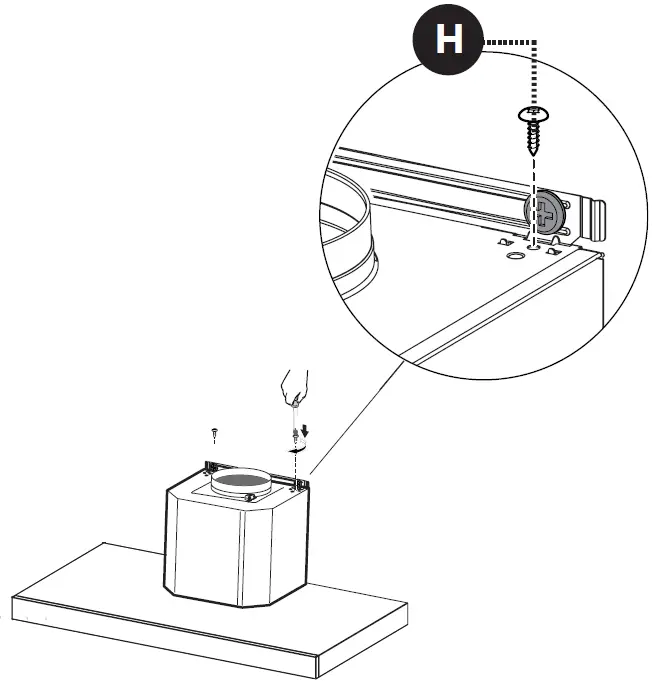 H