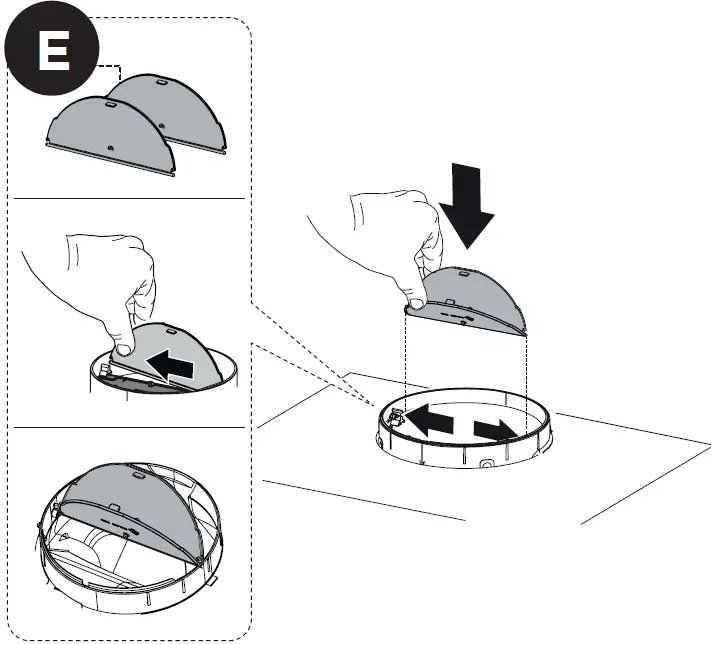 E